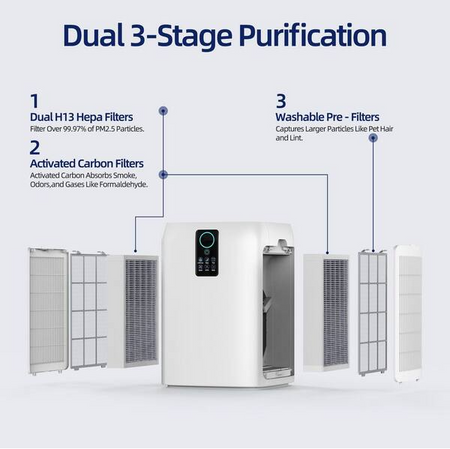 Dual 3-Stage Purification

1
Dual H13 Hepa Filters
Filter Over 99.97% of PM2.5 Particles.

2
Activated Carbon Filters
Activated Carbon Absorbs Smoke, Odors,and Gases Like Formaldehyde.

3
Washable Pre - Filters
Captures Larger Particles Like Pet Hair and Lint.