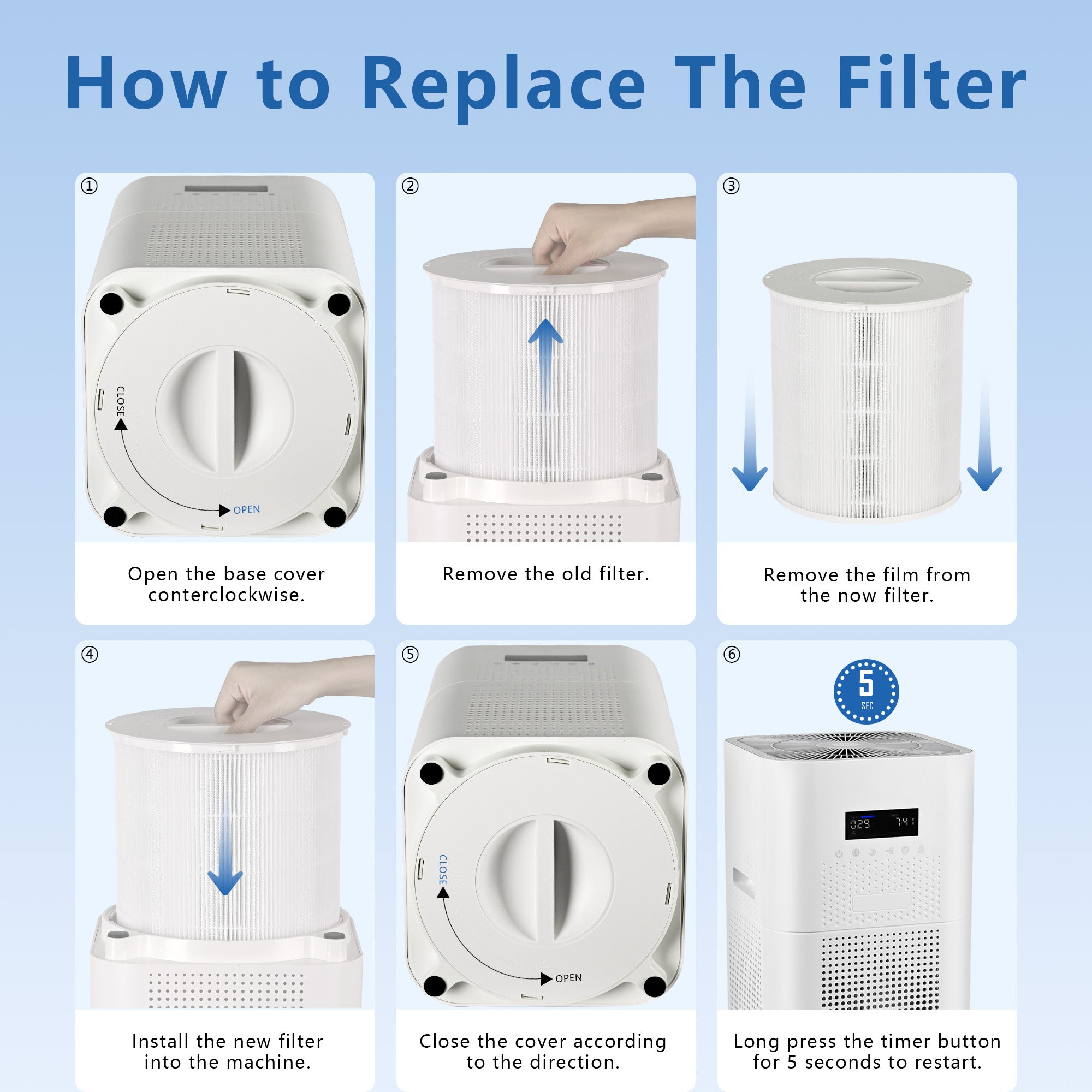 How to Replace The Filter

①

CLOSE

OPEN

Open the base cover conterclockwise.

②

Remove the old filter.

③

Remove the film from the now filter.

④

Install the new filter into the machine.

⑤

CLOSE

OPEN

Close the cover according to the direction.

⑥

5 SEC

029 741

Long press the timer button for 5 seconds to restart.